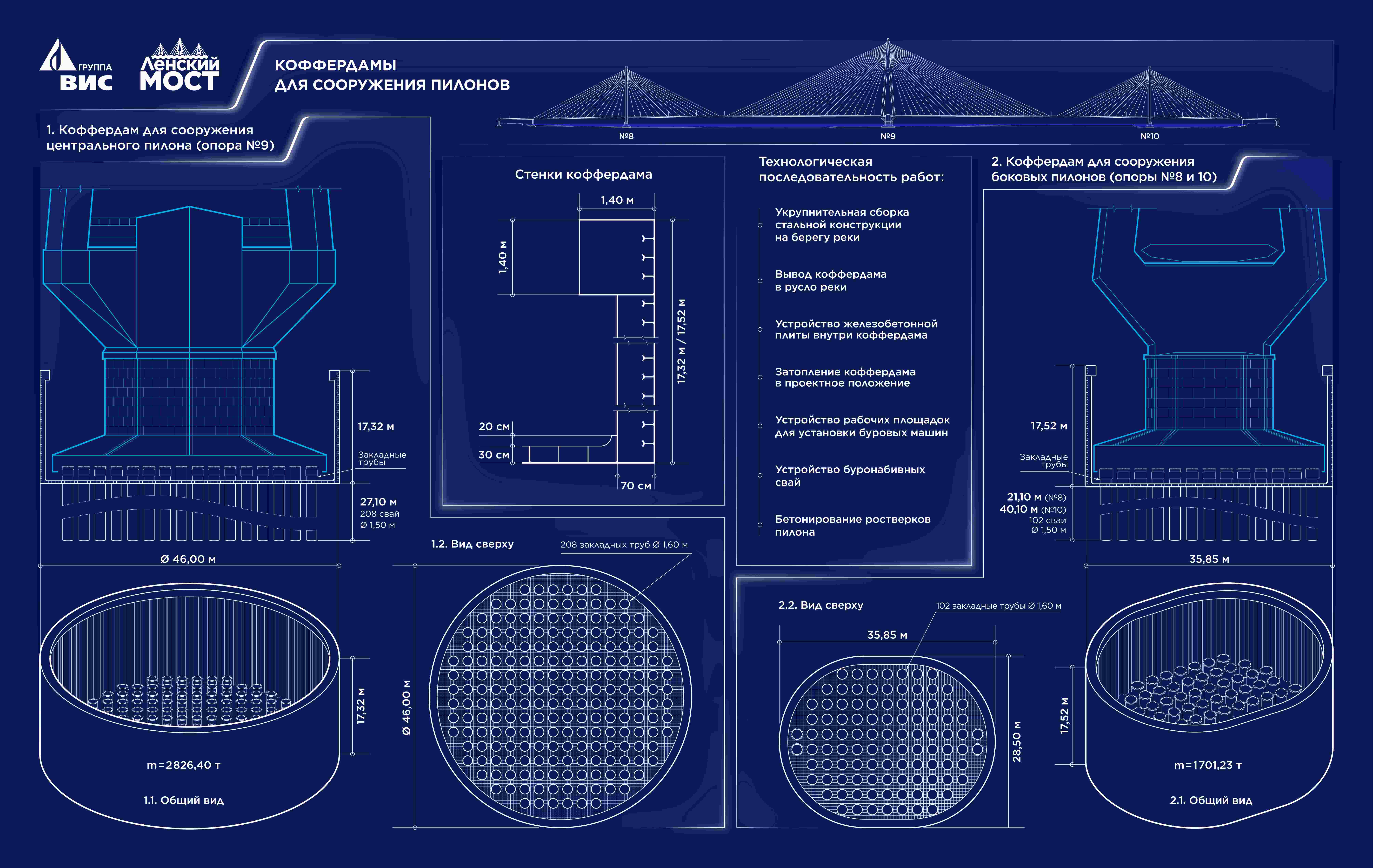 ГРУППА
ВИС

ЛЕНСКИЙ
МОСТ

КОФФЕРДАМЫ
ДЛЯ СООРУЖЕНИЯ ПИЛОНОВ

№8
№9
№10

1. Коффердам для сооружения центрального пилона (опора №9)

17,32 м
Закладные трубы
27,10 м
208 свай
Ø 1,50 м
Ø 46,00 м

17,32 м
m=2826,40 т
1.1. Общий вид

Стенки коффердама

1,40 м
1,40 м
17,32 м / 17,52 м
20 см
30 см
70 см

1.2. Вид сверху
208 закладных труб Ø 1,60 м
Ø 46,00 м

Технологическая последовательность работ:

Укрупнительная сборка стальной конструкции на берегу реки

Вывод коффердама в русло реки

Устройство железобетонной плиты внутри коффердама

Затопление коффердама в проектное положение

Устройство рабочих площадок для установки буровых машин

Устройство буронабивных свай

Бетонирование ростверков пилона

2.2. Вид сверху
102 закладные трубы Ø 1,60 м
35,85 м
28,50 м

2. Коффердам для сооружения боковых пилонов (опоры №8 и 10)

17,52 м
Закладные трубы
21,10 м (№8)
40,10 м (№10)
102 сваи
Ø 1,50 м
35,85 м

17,52 м
m=1701,23 т
2.1. Общий вид